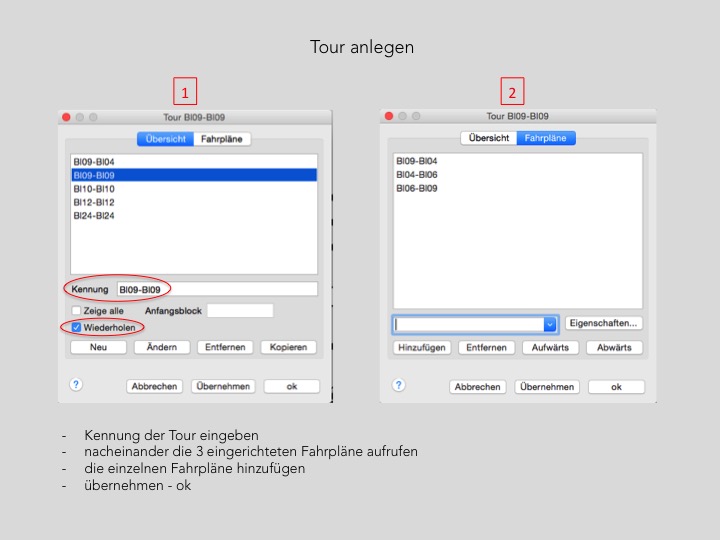 Tour anlegen

1

Tour Bl09-Bl09

Übersicht Fahrpläne

Bl09-Bl04
Bl09-Bl09
Bl10-Bl10
Bl12-Bl12
Bl24-Bl24

Kennung Bl09-Bl09

Zeige alle Anfangsblock

Wiederholen

Neu Ändern Entfernen Kopieren

? Abbrechen Übernehmen ok

2

Tour Bl09-Bl09

Übersicht Fahrpläne

Bl09-Bl04
Bl04-Bl06
Bl06-Bl09

Eigenschaften...

Hinzufügen Entfernen Aufwärts Abwärts

? Abbrechen Übernehmen ok

- Kennung der Tour eingeben
- nacheinander die 3 eingerichteten Fahrpläne aufrufen
- die einzelnen Fahrpläne hinzufügen
- übernehmen - ok